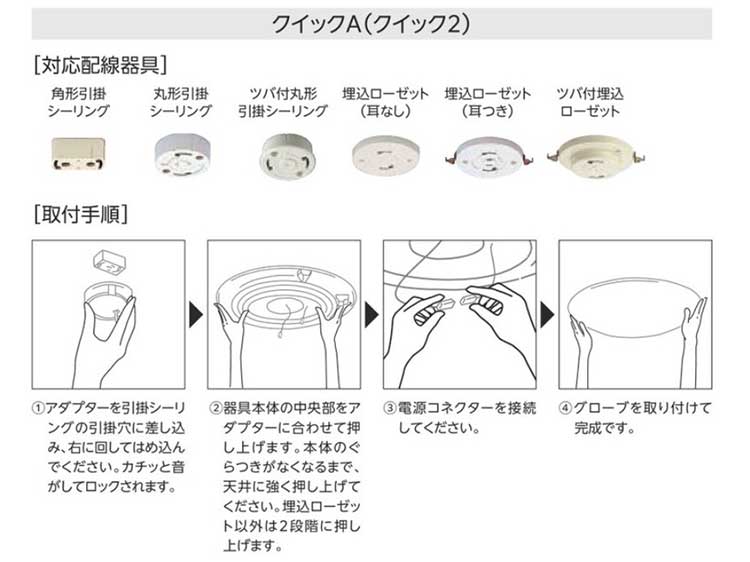 クイックA（クイック2）

[対応配線器具]

角形引掛シーリング

丸形引掛シーリング

ツバ付丸形引掛シーリング

埋込ローゼット（耳なし）

埋込ローゼット（耳つき）

ツバ付埋込ローゼット

[取付手順]

①アダプターを引掛シーリングの引掛穴に差し込み、右に回してはめ込んでください。カチッと音がしてロックされます。

②器具本体の中央部をアダプターに合わせて押し上げます。本体のぐらつきがなくなるまで、天井に強く押し上げてください。埋込ローゼット以外は2段階に押し上げます。

③電源コネクターを接続してください。

④グローブを取り付けて完成です。